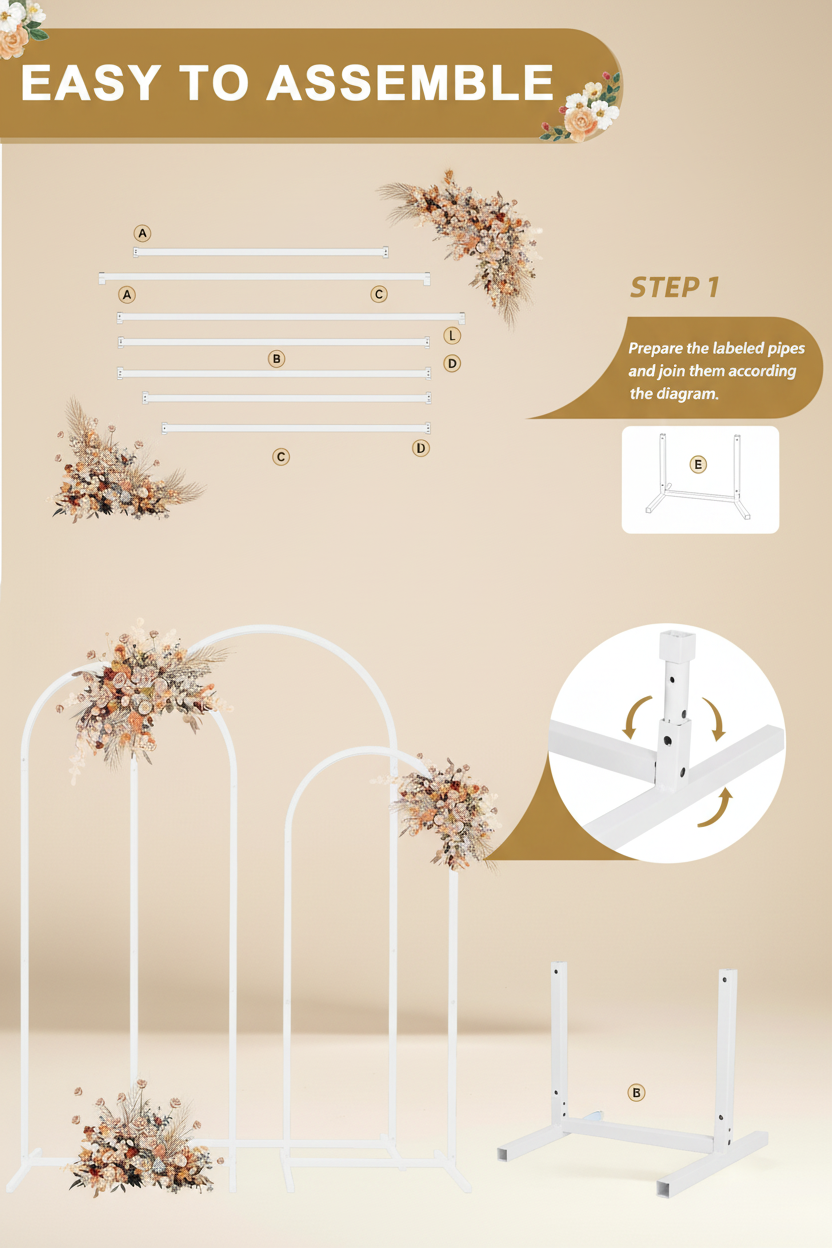 EASY TO ASSEMBLE

A

A

C

L

B

D

C

D

STEP 1

Prepare the labeled pipes and join them according the diagram.

E

B